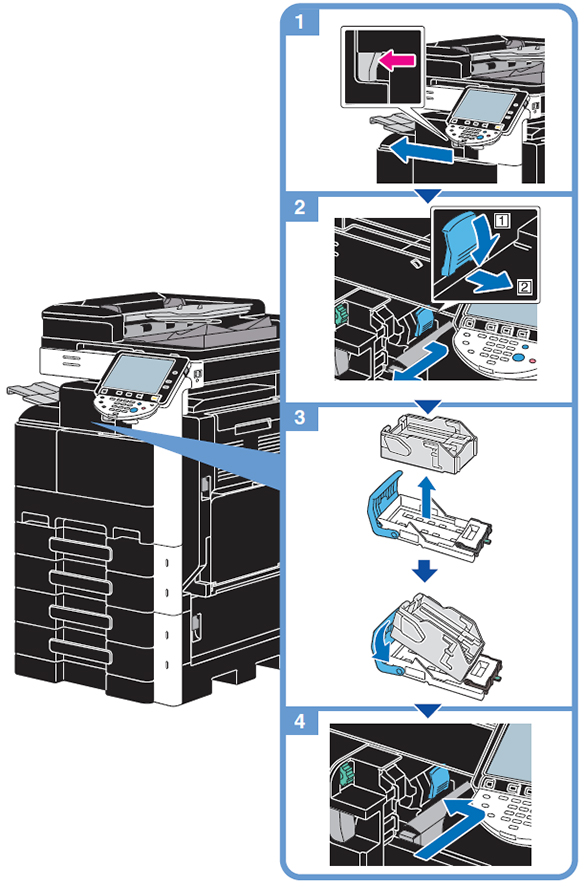 1

2

1

2

3

4