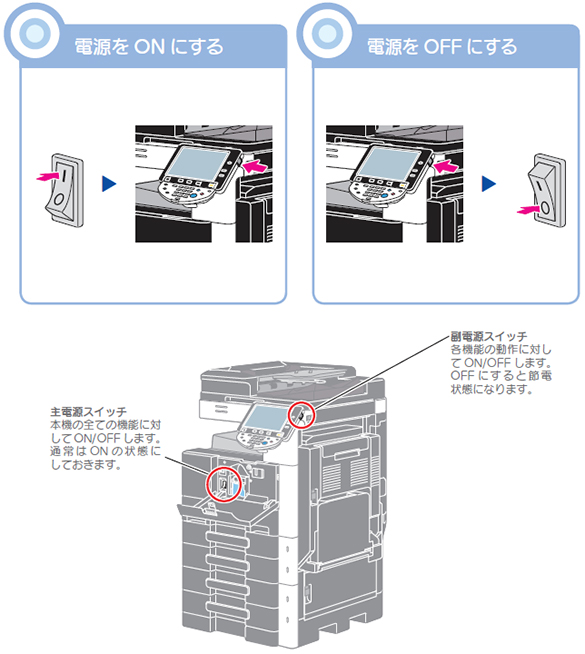 電源を ON にする

電源を OFF にする

副電源スイッチ
各機能の動作に対して ON/OFF します。OFF にすると節電状態になります。

主電源スイッチ
本機の全ての機能に対して ON/OFF します。通常は ON の状態にしておきます。