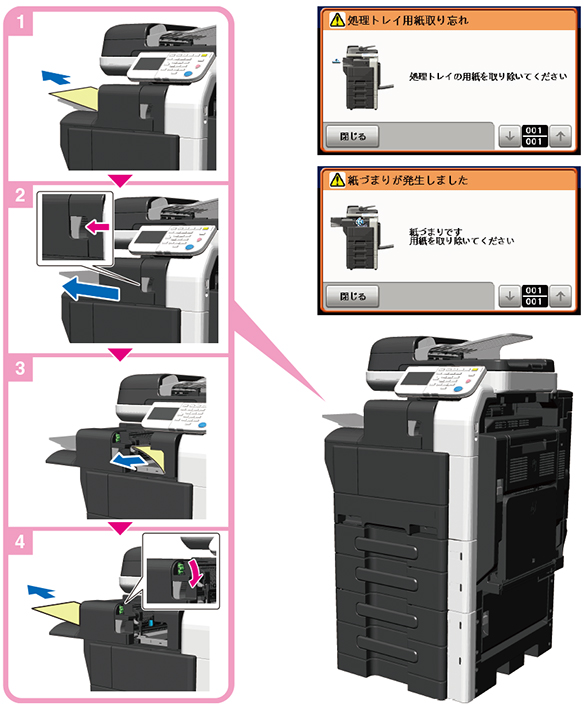 1

2

3

4

処理トレイ用紙取り忘れ

処理トレイの用紙を取り除いてください

閉じる

001
001

紙づまりが発生しました

紙づまりです
用紙を取り除いてください

閉じる

001
001