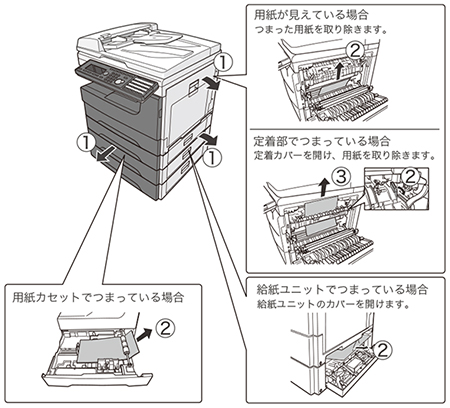 ①

①

①

用紙が見えている場合
つまった用紙を取り除きます。

②

定着部でつまっている場合
定着カバーを開け、用紙を取り除きます。

③

②

用紙カセットでつまっている場合

②

給紙ユニットでつまっている場合
給紙ユニットのカバーを開けます。

②