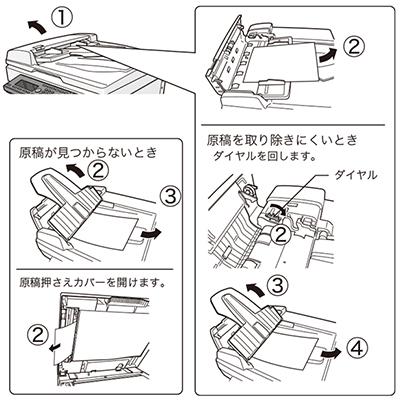 ①

②

原稿が見つからないとき

②

③

原稿押さえカバーを開けます。

②

原稿を取り除きにくいとき
ダイヤルを回します。

ダイヤル

②

③

④