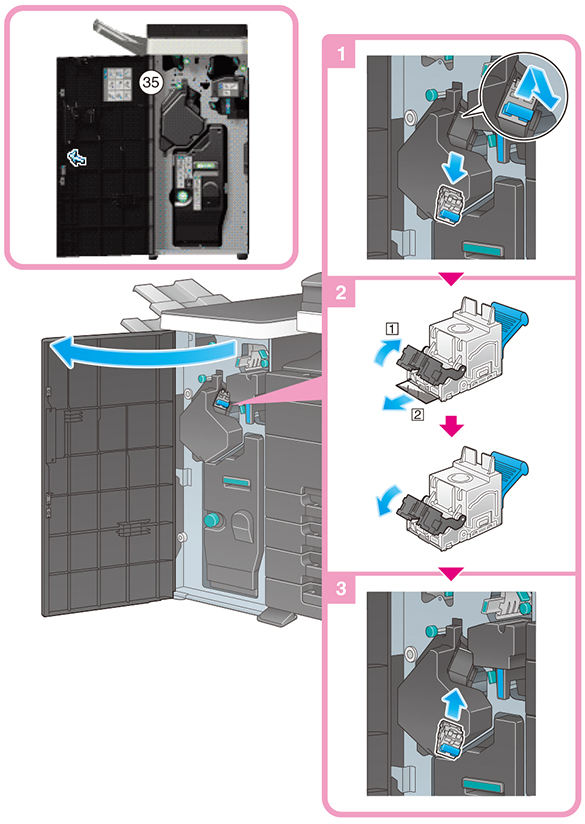 35

1

2

1

2

3