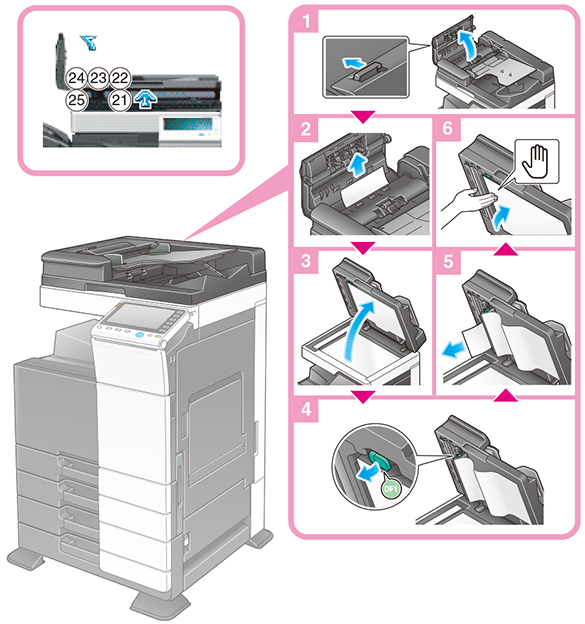 24 23 22
25 21
1
2
6
3
5
4
DF1