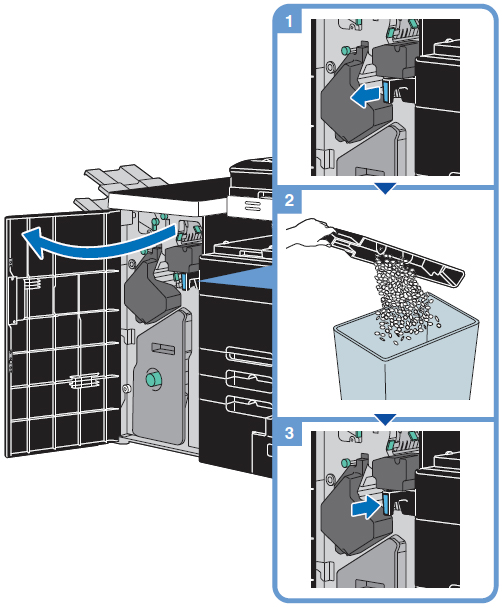 1

2

3