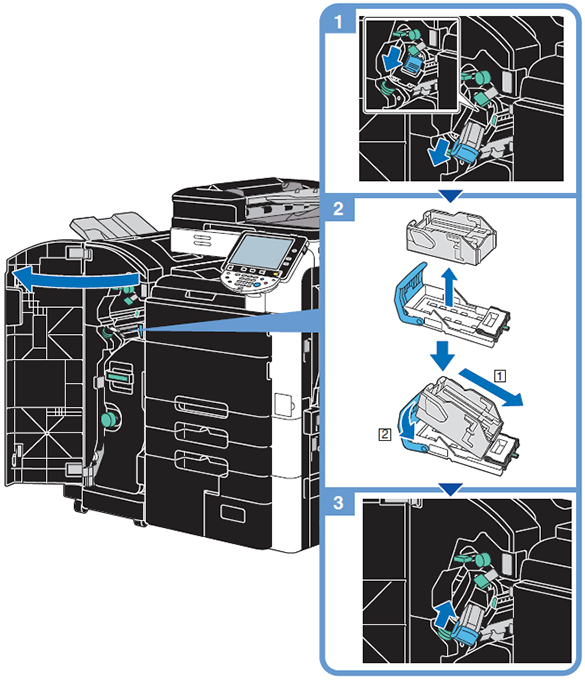 1
2
1
2
3