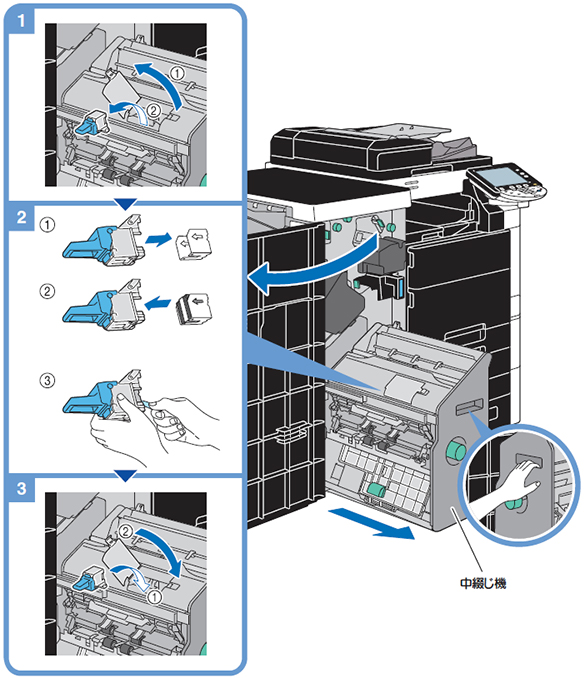 1

①

②

2

①

②

③

3

②

①

中綴じ機