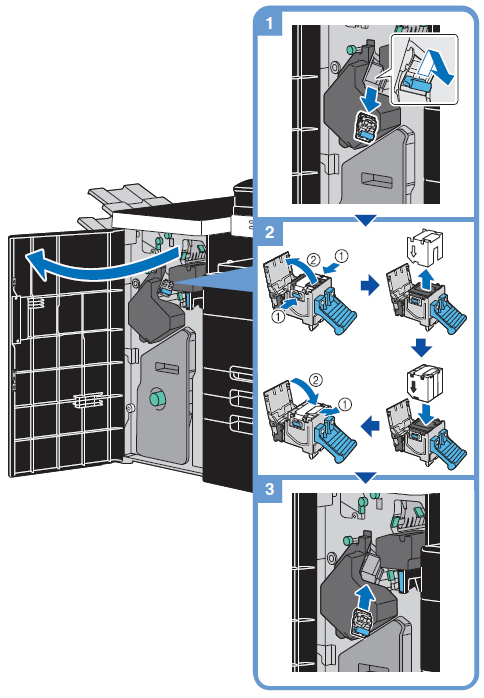 1

2

②
①
①

②
①

3