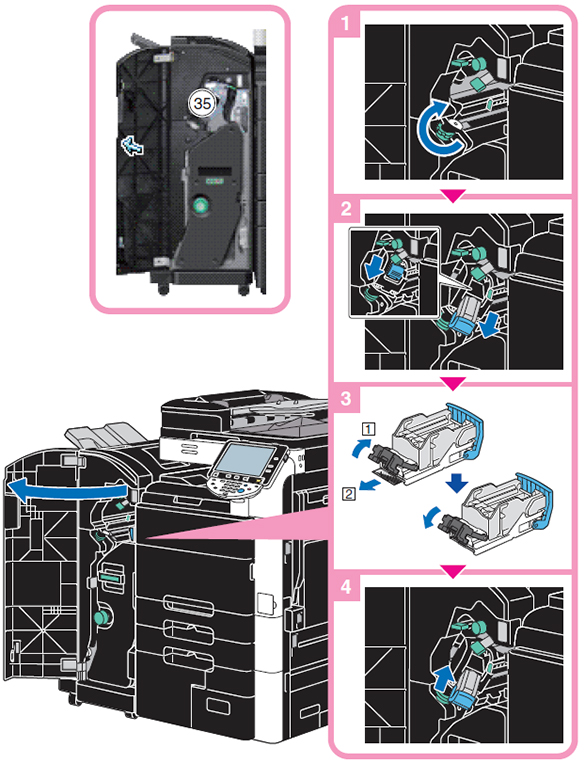 35

1

2

3

1

2

4