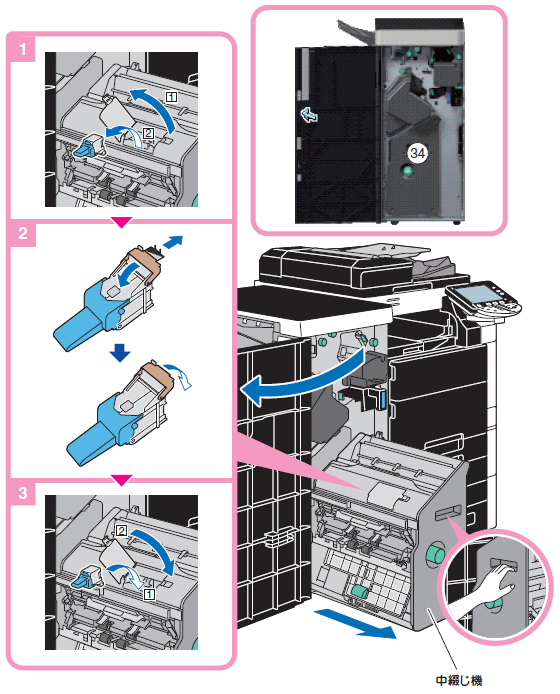 1
1
2
2
3
2
1
34
中綴じ機