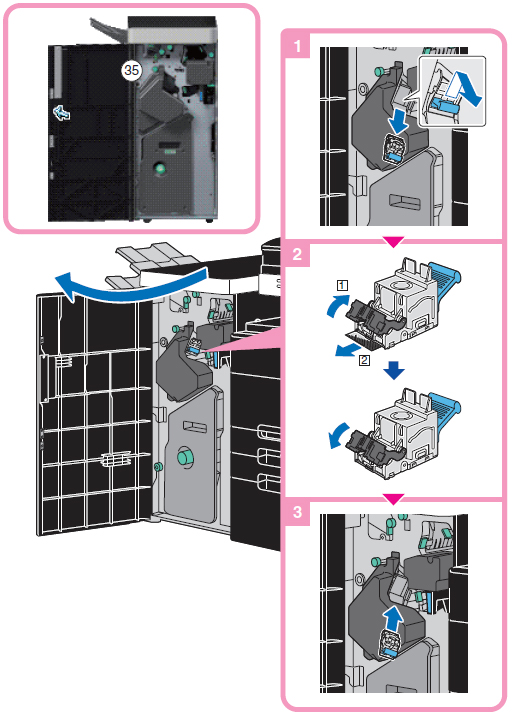 35

1

2

1

2

3