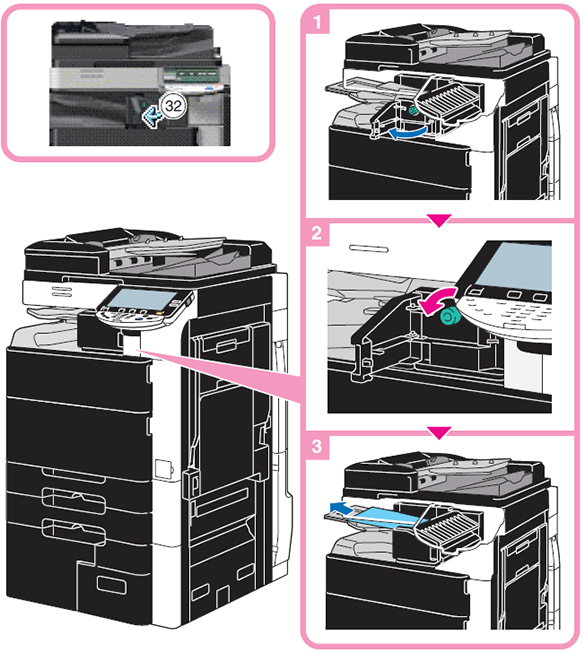 32

1

2

3