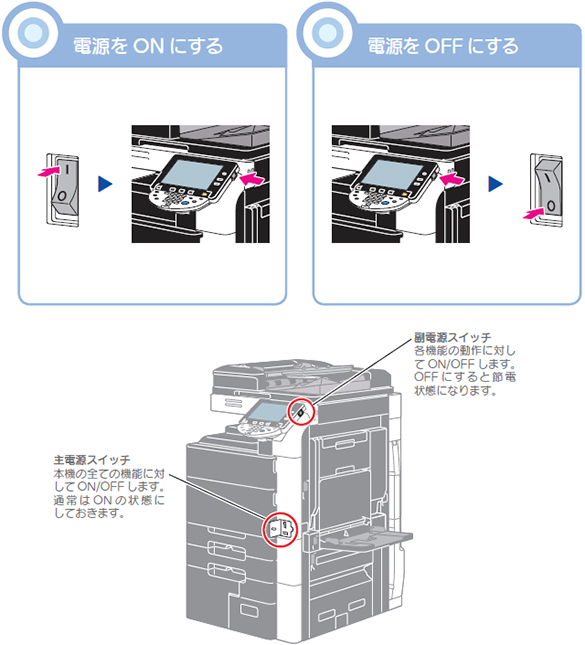 電源を ON にする

電源を OFF にする

副電源スイッチ
各機能の動作に対して ON/OFF します。OFF にすると節電状態になります。

主電源スイッチ
本機の全ての機能に対して ON/OFF します。通常は ON の状態にしておきます。