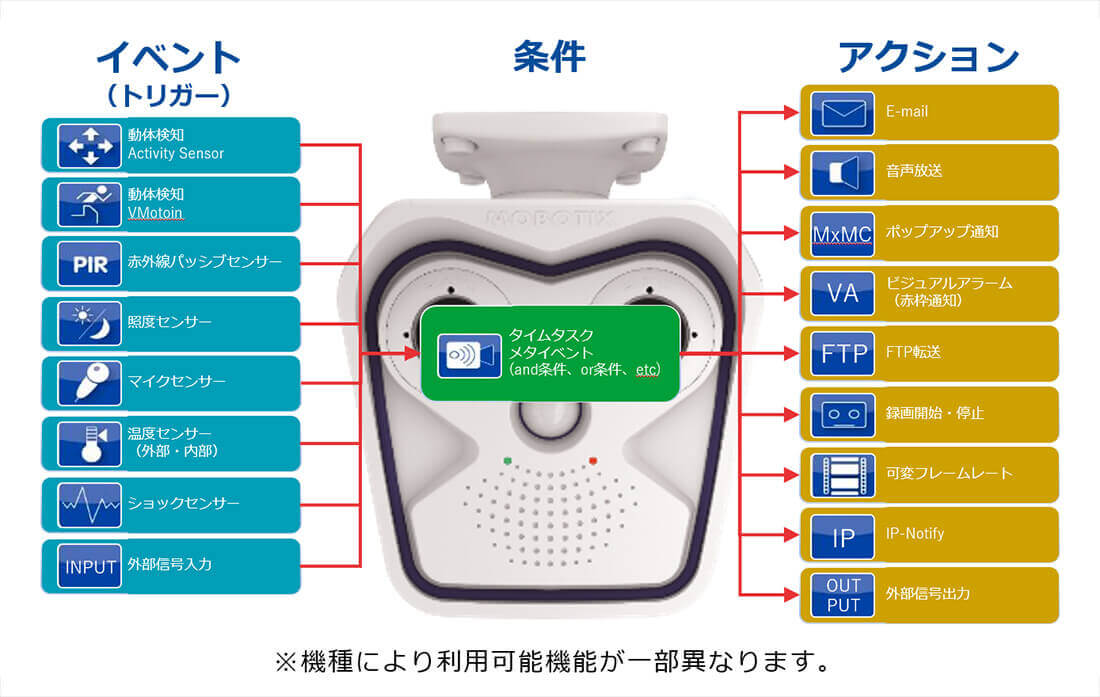 イベント
（トリガー）

動体検知
Activity Sensor

動体検知
VMotoin

PIR 赤外線パッシブセンサー

照度センサー

マイクセンサー

温度センサー
（外部・内部）

ショックセンサー

INPUT 外部信号入力

条件

MOBOTIX

タイムタスク
メタイベント
（and条件、or条件、etc）

アクション

E-mail

音声放送

MxMC ポップアップ通知

VA ビジュアルアラーム
（赤枠通知）

FTP FTP転送

録画開始・停止

可変フレームレート

IP IP-Notify

OUT PUT 外部信号出力

※機種により利用可能機能が一部異なります。