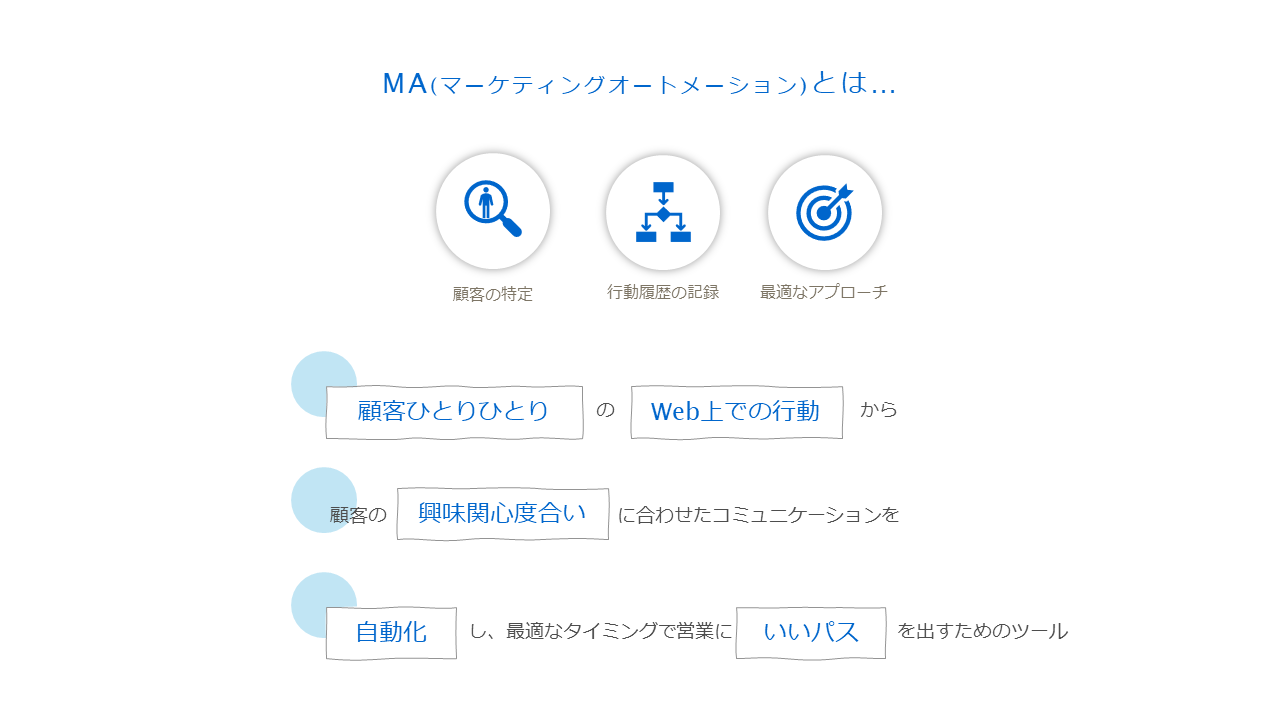 MA(マーケティングオートメーション)とは...

顧客の特定

行動履歴の記録

最適なアプローチ

顧客ひとりひとり の Web上での行動 から

顧客の 興味関心度合い に合わせたコミュニケーションを

自動化 し、最適なタイミングで営業に いいパス を出すためのツール