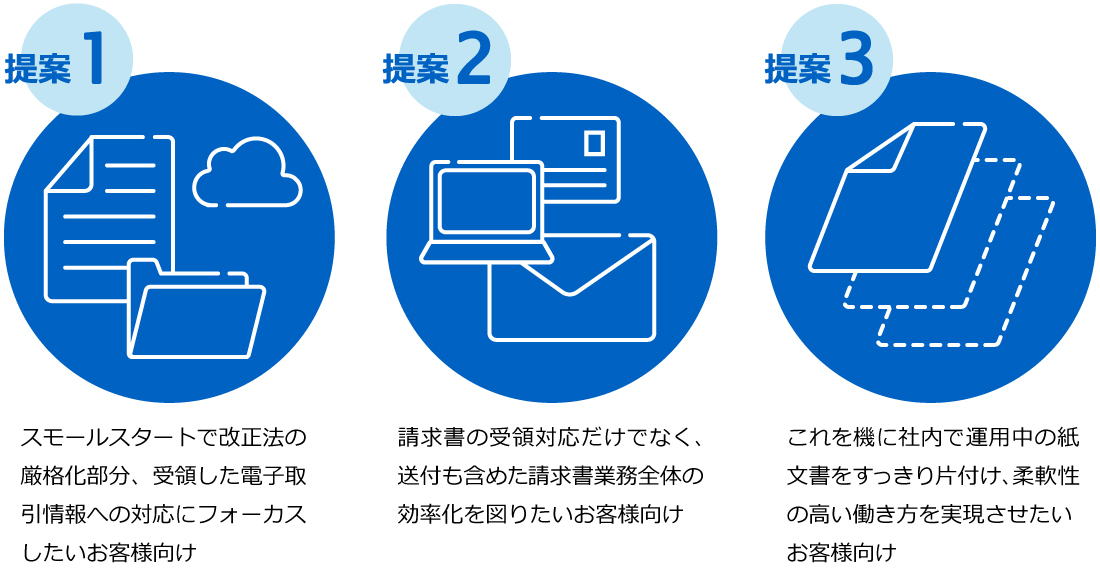 提案1

スモールスタートで改正法の厳格化部分、受領した電子取引情報への対応にフォーカスしたいお客様向け

提案2

請求書の受領対応だけでなく、送付も含めた請求書業務全体の効率化を図りたいお客様向け

提案3

これを機に社内で運用中の紙文書をすっきり片付け、柔軟性の高い働き方を実現させたいお客様向け