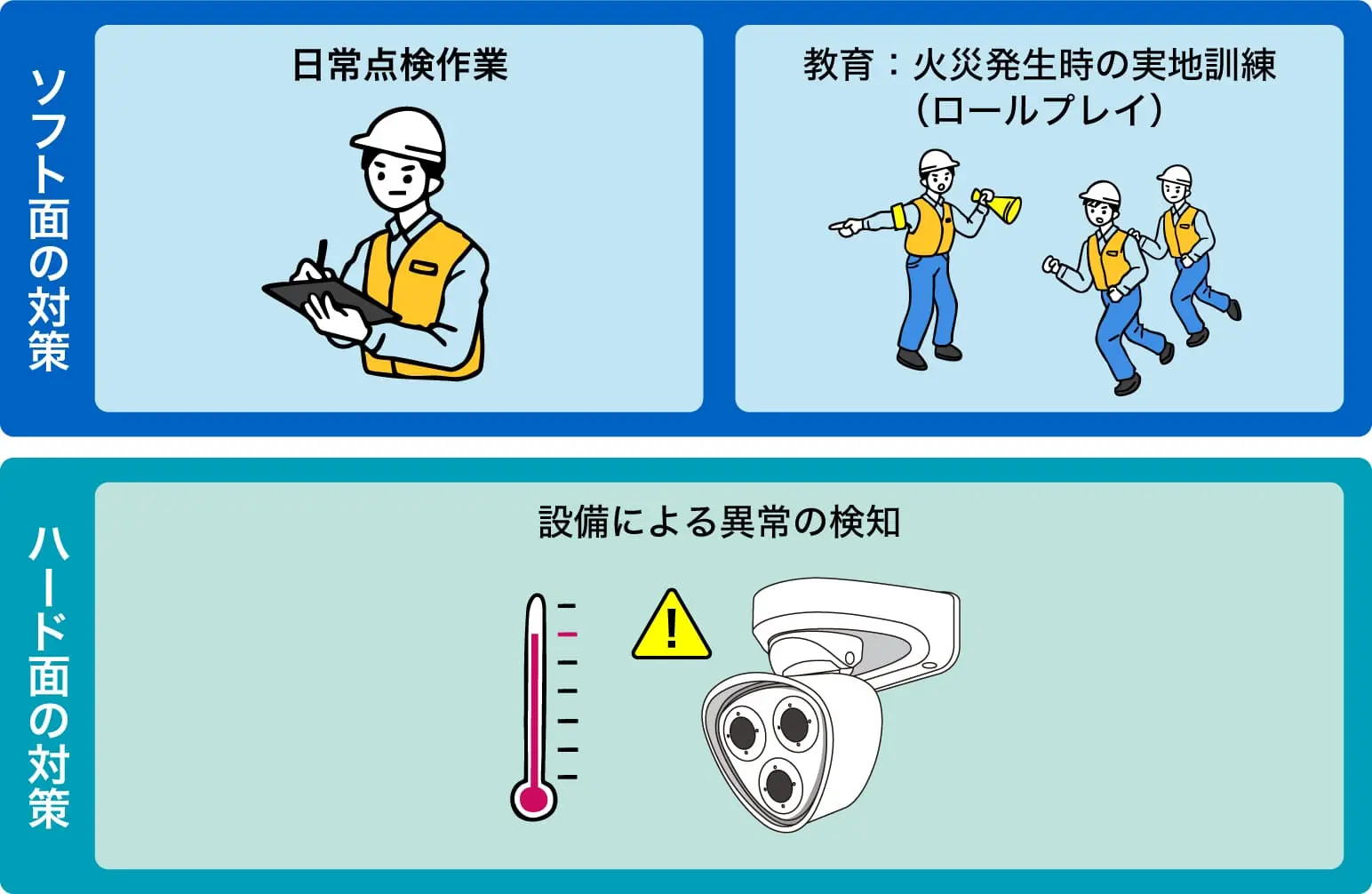 ソフト面の対策

日常点検作業

教育：火災発生時の実地訓練（ロールプレイ）

ハード面の対策

設備による異常の検知

!