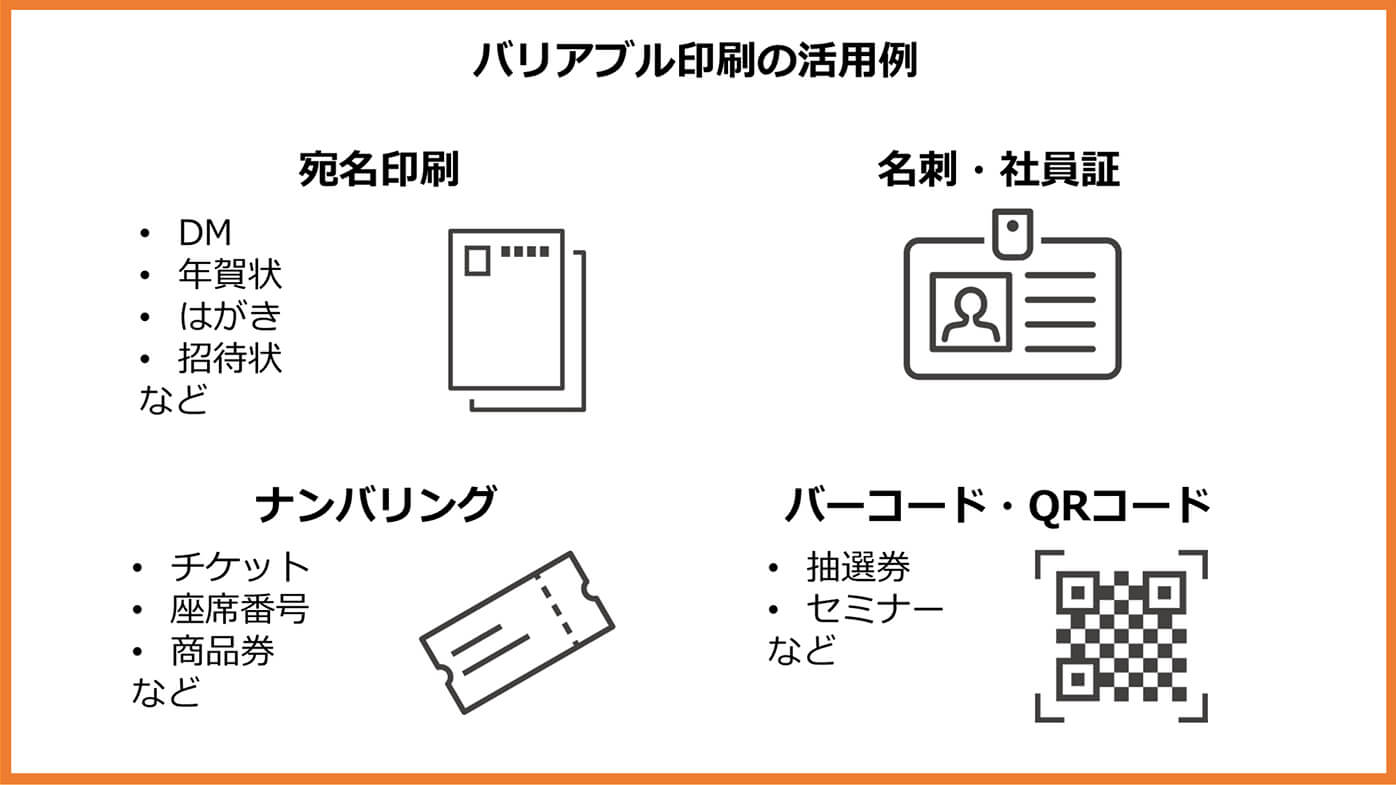 バリアブル印刷の活用例

宛名印刷

• DM
• 年賀状
• はがき
• 招待状
など

名刺・社員証

ナンバリング

• チケット
• 座席番号
• 商品券
など

バーコード・QRコード

• 抽選券
• セミナー
など