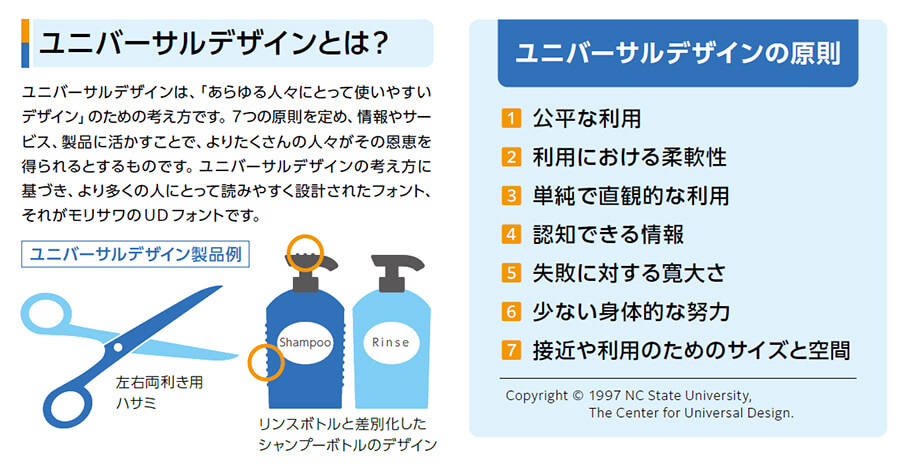 ユニバーサルデザインとは？

ユニバーサルデザインは、「あらゆる人々にとって使いやすいデザイン」のための考え方です。7つの原則を定め、情報やサービス、製品に活かすことで、よりたくさんの人々がその恩恵を得られるとするものです。ユニバーサルデザインの考え方に基づき、より多くの人にとって読みやすく設計されたフォント、それがモリサワのUDフォントです。

ユニバーサルデザイン製品例

左右両利き用
ハサミ

Shampoo

Rinse

リンスボトルと差別化した
シャンプーボトルのデザイン

ユニバーサルデザインの原則

1 公平な利用
2 利用における柔軟性
3 単純で直観的な利用
4 認知できる情報
5 失敗に対する寛大さ
6 少ない身体的な努力
7 接近や利用のためのサイズと空間

Copyright © 1997 NC State University,
The Center for Universal Design.