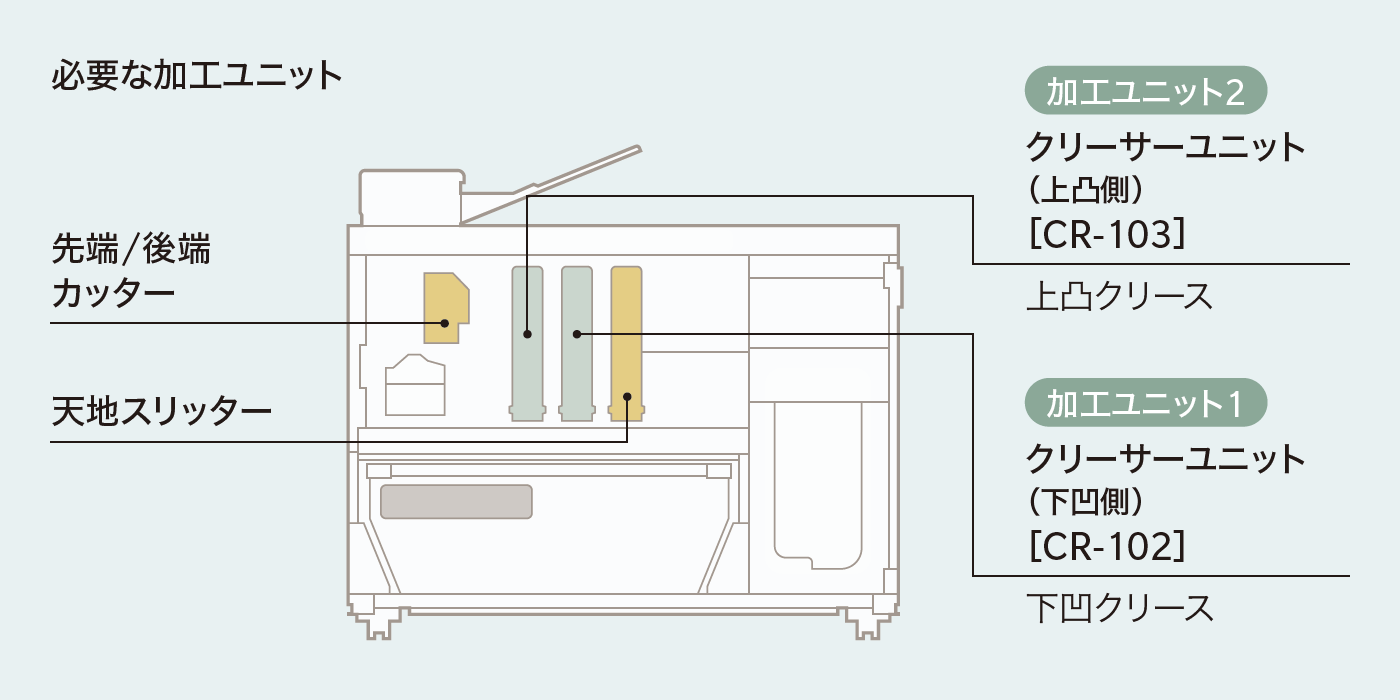 必要な加工ユニット

先端/後端
カッター

天地スリッター

加工ユニット2

クリーサーユニット
（上凸側）
［CR-103］

上凸クリース

加工ユニット1

クリーサーユニット
（下凹側）
［CR-102］

下凹クリース