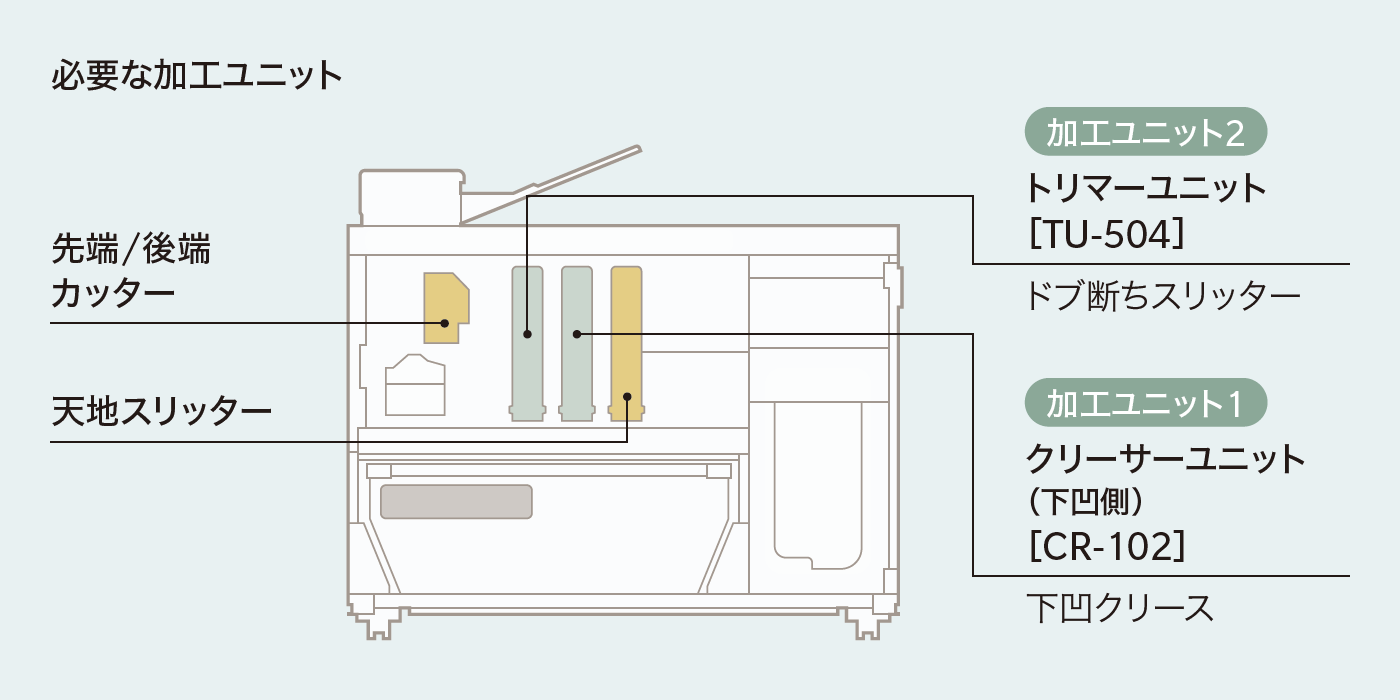 必要な加工ユニット

先端/後端
カッター

天地スリッター

加工ユニット2
トリマーユニット
[TU-504]
ドブ断ちスリッター

加工ユニット1
クリーサーユニット
（下凹側）
[CR-102]
下凹クリース