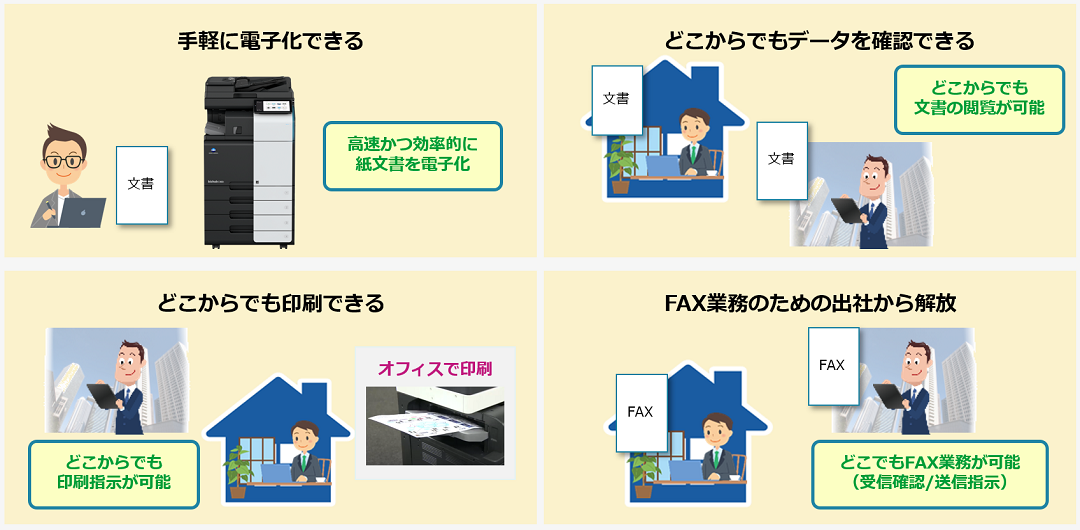 手軽に電子化できる

文書

高速かつ効率的に
紙文書を電子化

どこからでもデータを確認できる

文書

文書

どこからでも
文書の閲覧が可能

どこからでも印刷できる

どこからでも
印刷指示が可能

オフィスで印刷

FAX業務のための出社から解放

FAX

FAX

どこでもFAX業務が可能
（受信確認/送信指示）