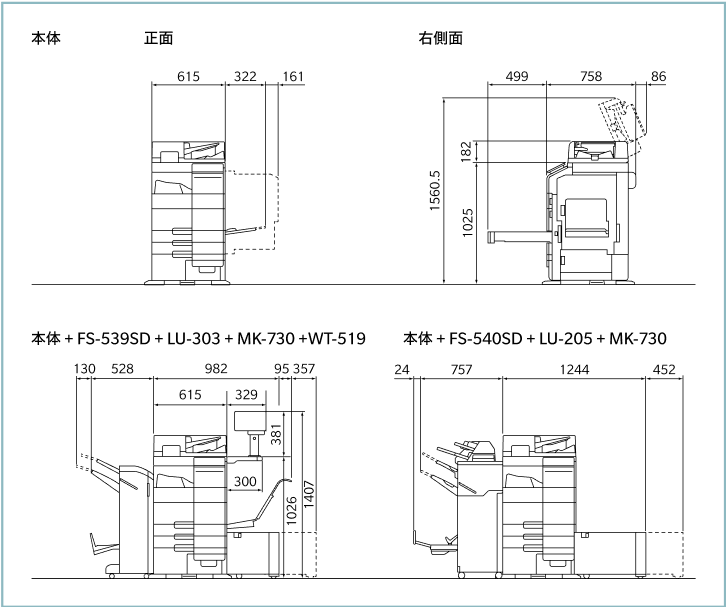 本体　正面

615　322　161

右側面

499　758　86

182

1560.5

1025

本体 + FS-539SD + LU-303 + MK-730 +WT-519

130　528　982　95　357

615　329

381

300

1026

1407

本体 + FS-540SD + LU-205 + MK-730

24　757　1244　452