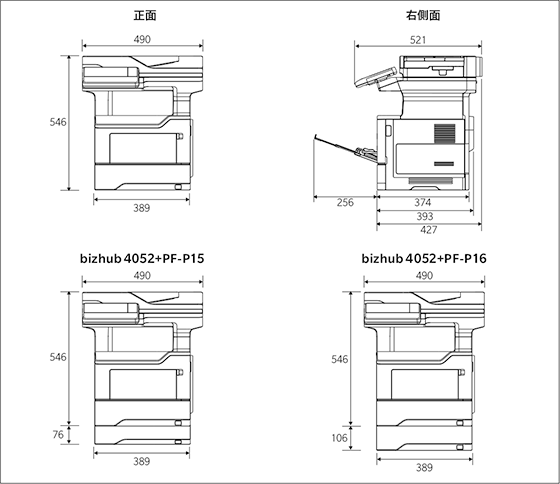 正面

490

546

389

右側面

521

256

374

393

427

bizhub 4052+PF-P15

490

546

76

389

bizhub 4052+PF-P16

490

546

106

389