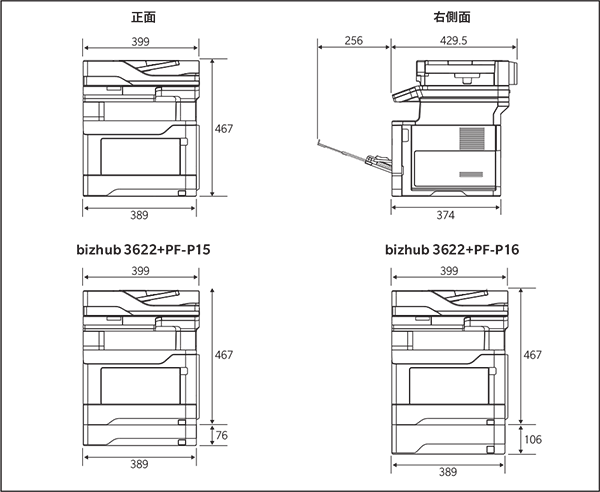 正面

399

467

389

右側面

256

429.5

374

bizhub 3622+PF-P15

399

467

76

389

bizhub 3622+PF-P16

399

467

106

389