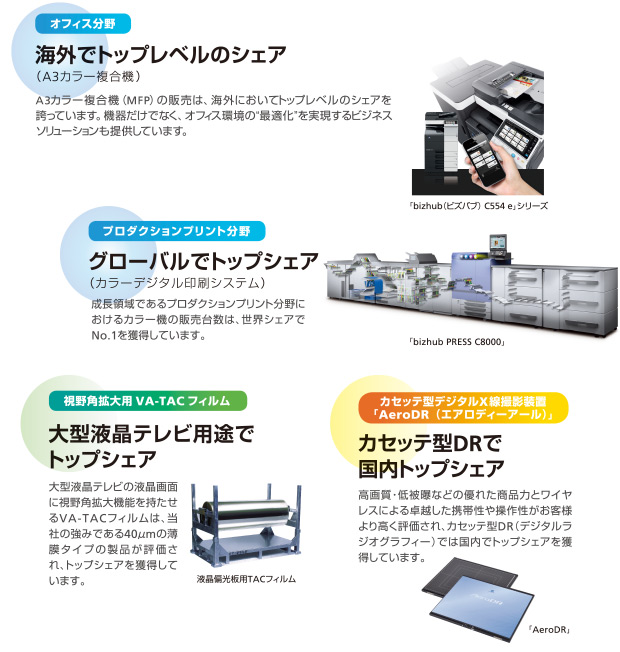 オフィス分野

海外でトップレベルのシェア
（A3カラー複合機）

A3カラー複合機（MFP）の販売は、海外においてトップレベルのシェアを誇っています。機器だけでなく、オフィス環境の"最適化"を実現するビジネスソリューションも提供しています。

「bizhub（ビズハブ） C554 e」シリーズ

プロダクションプリント分野

グローバルでトップシェア
（カラーデジタル印刷システム）

成長領域であるプロダクションプリント分野におけるカラー機の販売台数は、世界シェアでNo.1を獲得しています。

「bizhub PRESS C8000」

視野角拡大用 VA-TAC フィルム

大型液晶テレビ用途でトップシェア

大型液晶テレビの液晶画面に視野角拡大機能を持たせるVA-TACフィルムは、当社の強みである40$\mu$mの薄膜タイプの製品が評価され、トップシェアを獲得しています。

液晶偏光板用TACフィルム

カセッテ型デジタルX線撮影装置
「AeroDR（エアロディーアール）」

カセッテ型DRで国内トップシェア

高画質・低被曝などの優れた商品力とワイヤレスによる卓越した携帯性や操作性がお客様より高く評価され、カセッテ型DR（デジタルラジオグラフィー）では国内でトップシェアを獲得しています。

「AeroDR」